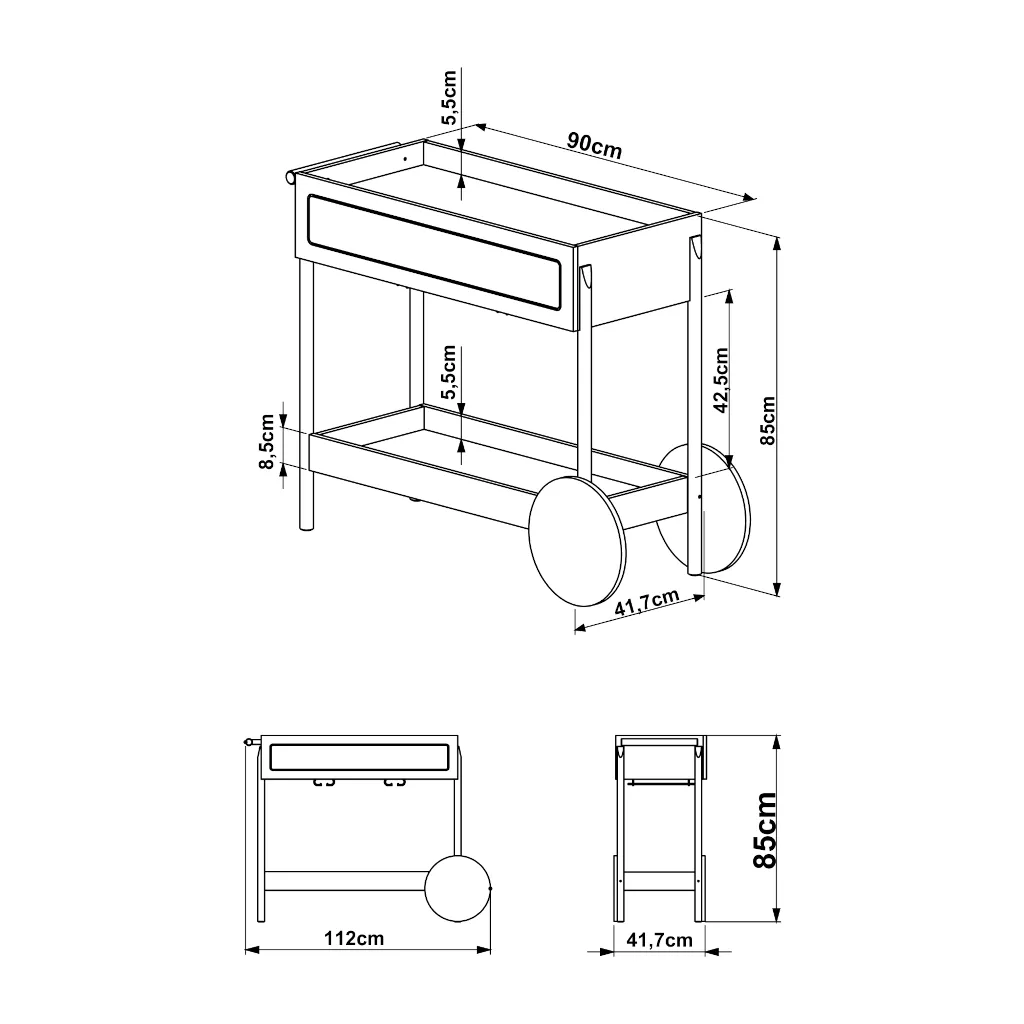 5,5cm
90cm
5,5cm
42,5cm
85cm
8,5cm
41,7cm
112cm
41,7cm
85cm