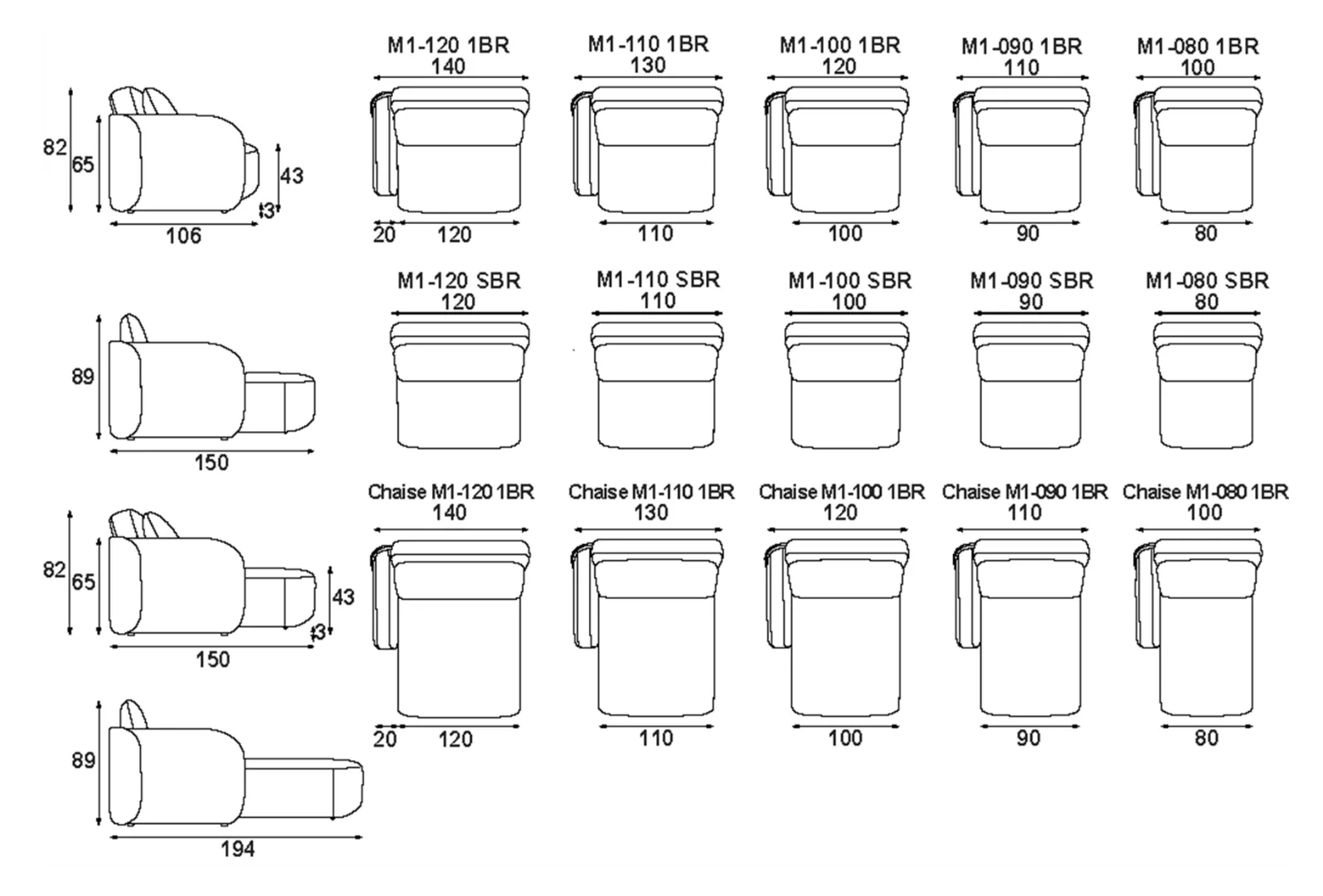 82
65
43
3
106

M1-120 1BR
140
20
120

M1-110 1BR
130
110

M1-100 1BR
120
100

M1-090 1BR
110
90

M1-080 1BR
100
80

89
150

M1-120 SBR
120

M1-110 SBR
110

M1-100 SBR
100

M1-090 SBR
90

M1-080 SBR
80

82
65
43
3
150

Chaise M1-120 1BR
140
20
120

Chaise M1-110 1BR
130
110

Chaise M1-100 1BR
120
100

Chaise M1-090 1BR
110
90

Chaise M1-080 1BR
100
80

89
194